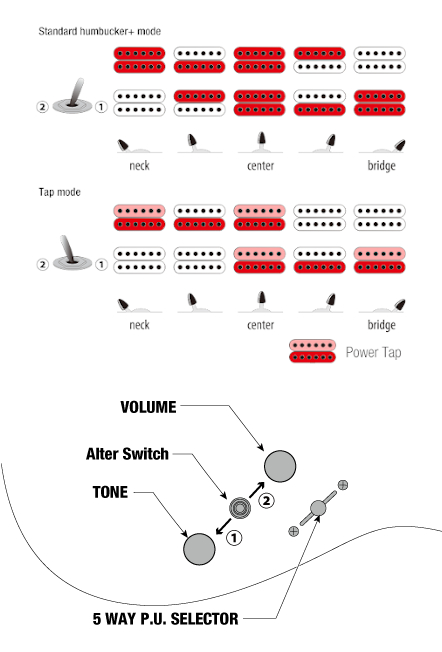 Standard humbucker+ mode

② ①

neck center bridge

Tap mode

② ①

neck center bridge

Power Tap

VOLUME

Alter Switch

TONE

②

①

5 WAY P.U. SELECTOR